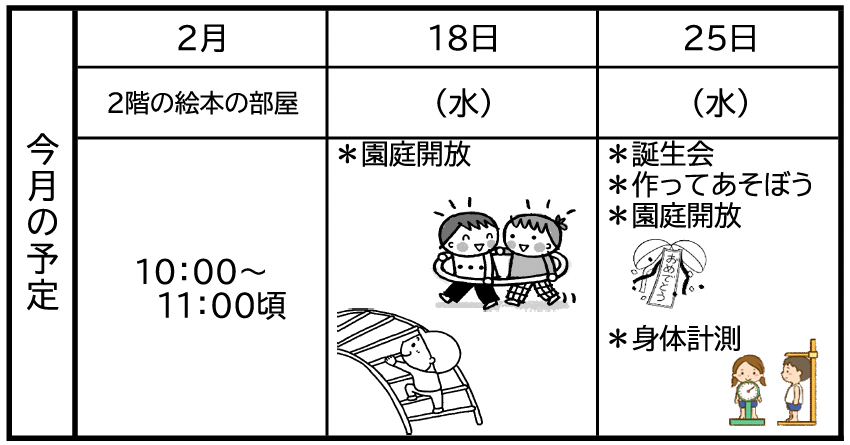 | 今月の予定 | 2月 | 18日 | 25日 |
|---|---|---|---|
| | 2階の絵本の部屋 | （水） | （水） |
| | 10:00～ 11:00頃 | ＊園庭開放 | ＊誕生会 ＊作ってあそぼう ＊園庭開放 おめでとう ＊身体計測 |